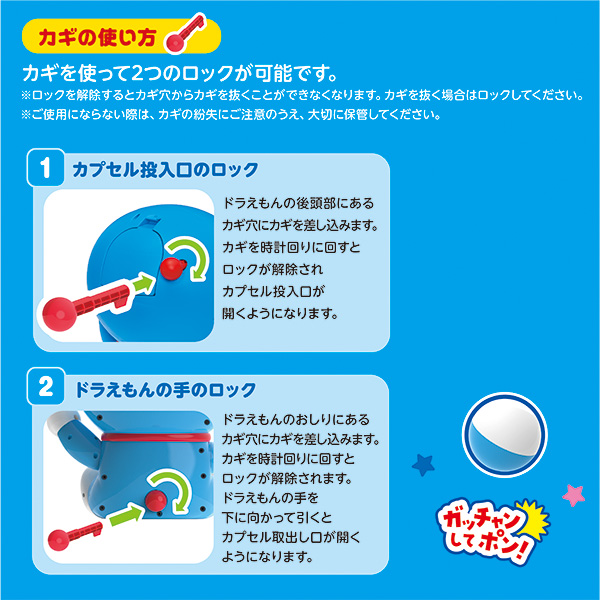 カギの使い方

カギを使って2つのロックが可能です。
※ロックを解除するとカギ穴からカギを抜くことができなくなります。カギを抜く場合はロックしてください。
※ご使用にならない際は、カギの紛失にご注意のうえ、大切に保管してください。

1 カプセル投入口のロック

ドラえもんの後頭部にあるカギ穴にカギを差し込みます。カギを時計回りに回すとロックが解除されカプセル投入口が開くようになります。

2 ドラえもんの手のロック

ドラえもんのおしりにあるカギ穴にカギを差し込みます。カギを時計回りに回すとロックが解除されます。ドラえもんの手を下に向かって引くとカプセル取出し口が開くようになります。

ガッチャンしてポン!